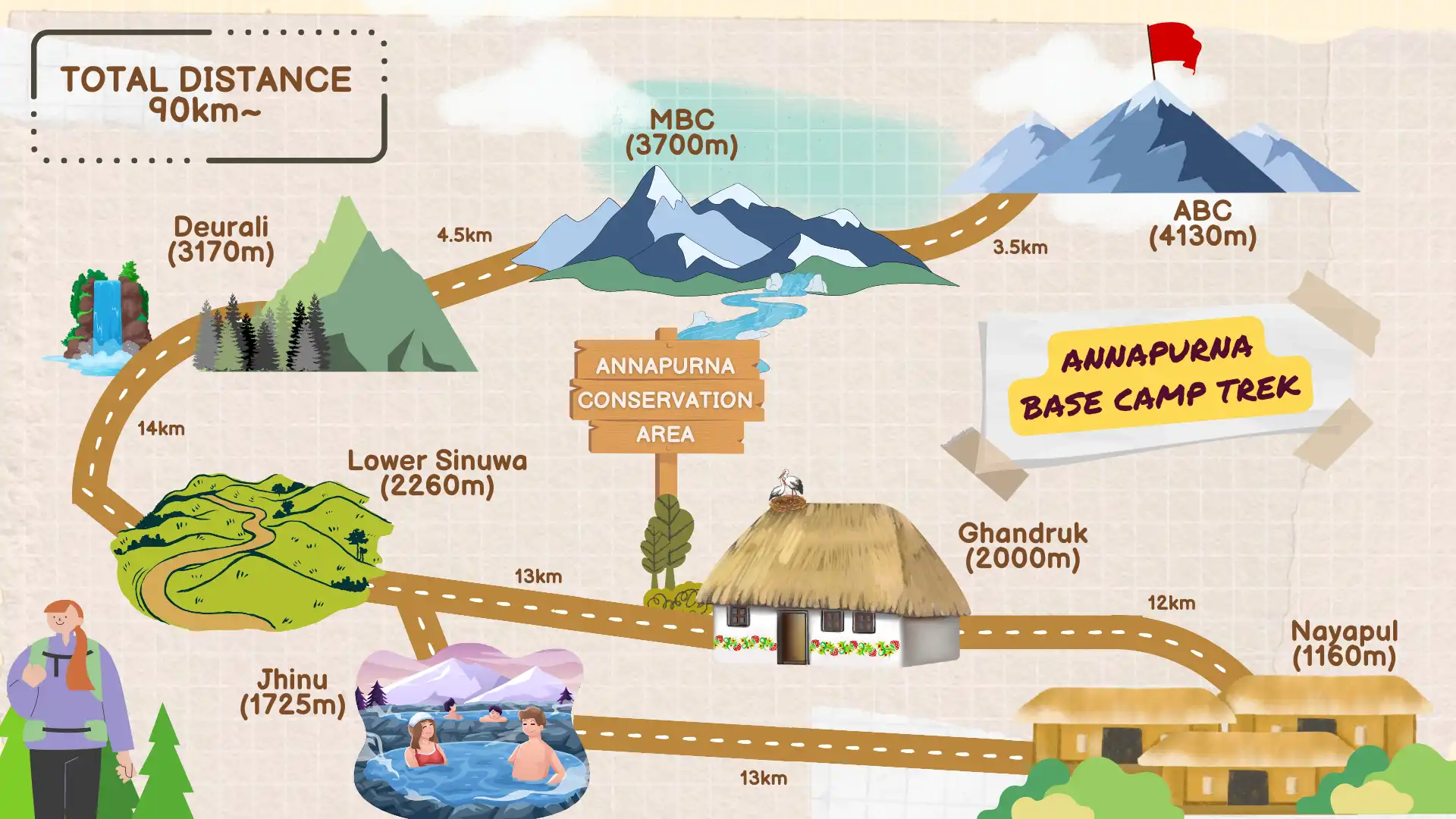 TOTAL DISTANCE
90km~

MBC
(3700m)

ABC
(4130m)

Deurali
(3170m)

4.5km

3.5km

ANNAPURNA
CONSERVATION
AREA

ANNAPURNA
BASE CAMP TREK

14km

Lower Sinuwa
(2260m)

Ghandruk
(2000m)

13km

12km

Nayapul
(1160m)

Jhinu
(1725m)

13km